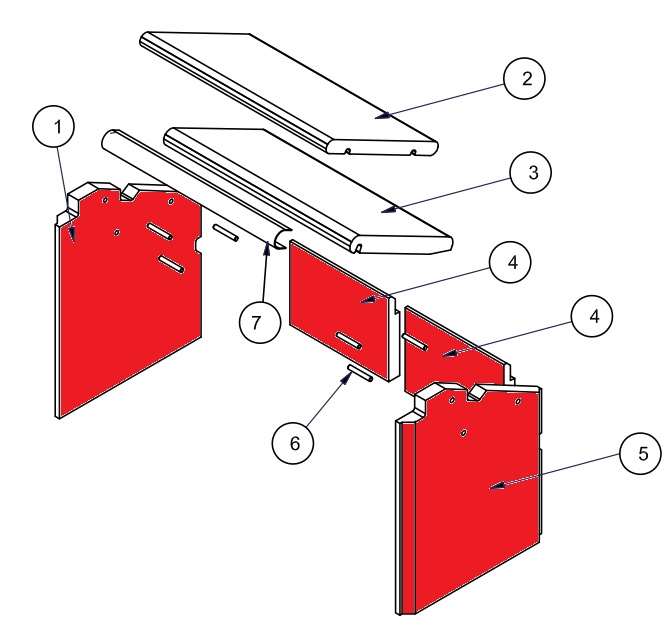 2
1
3
4
7
4
6
5