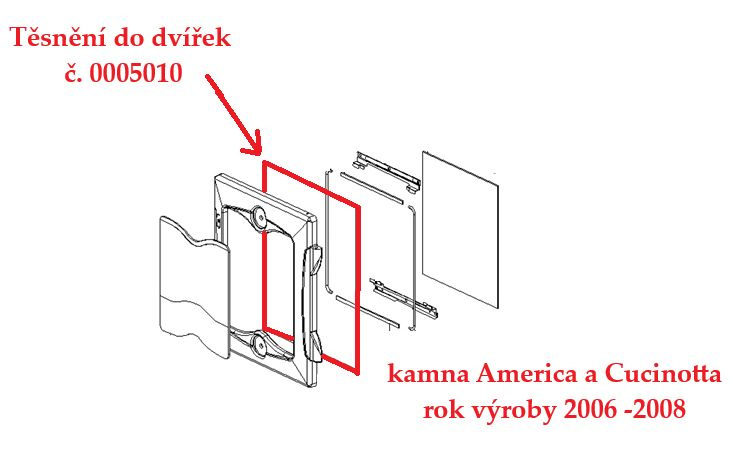 Těsnění do dvířek
č. 0005010

kamna America a Cucinotta
rok výroby 2006 -2008